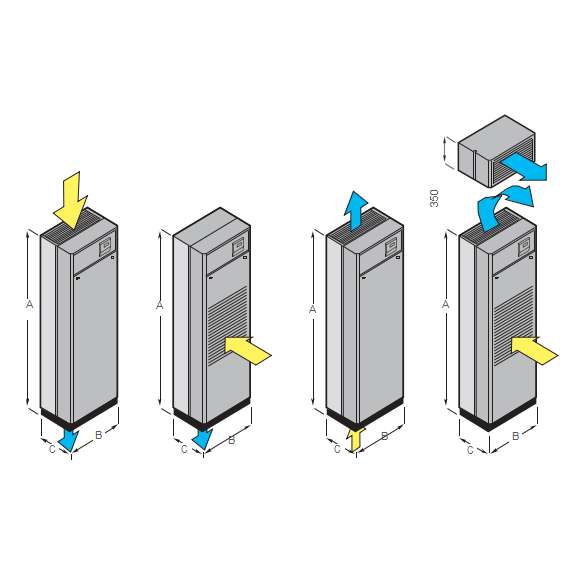 A
C
B
A
C
B
A
C
B
350
A
C
B